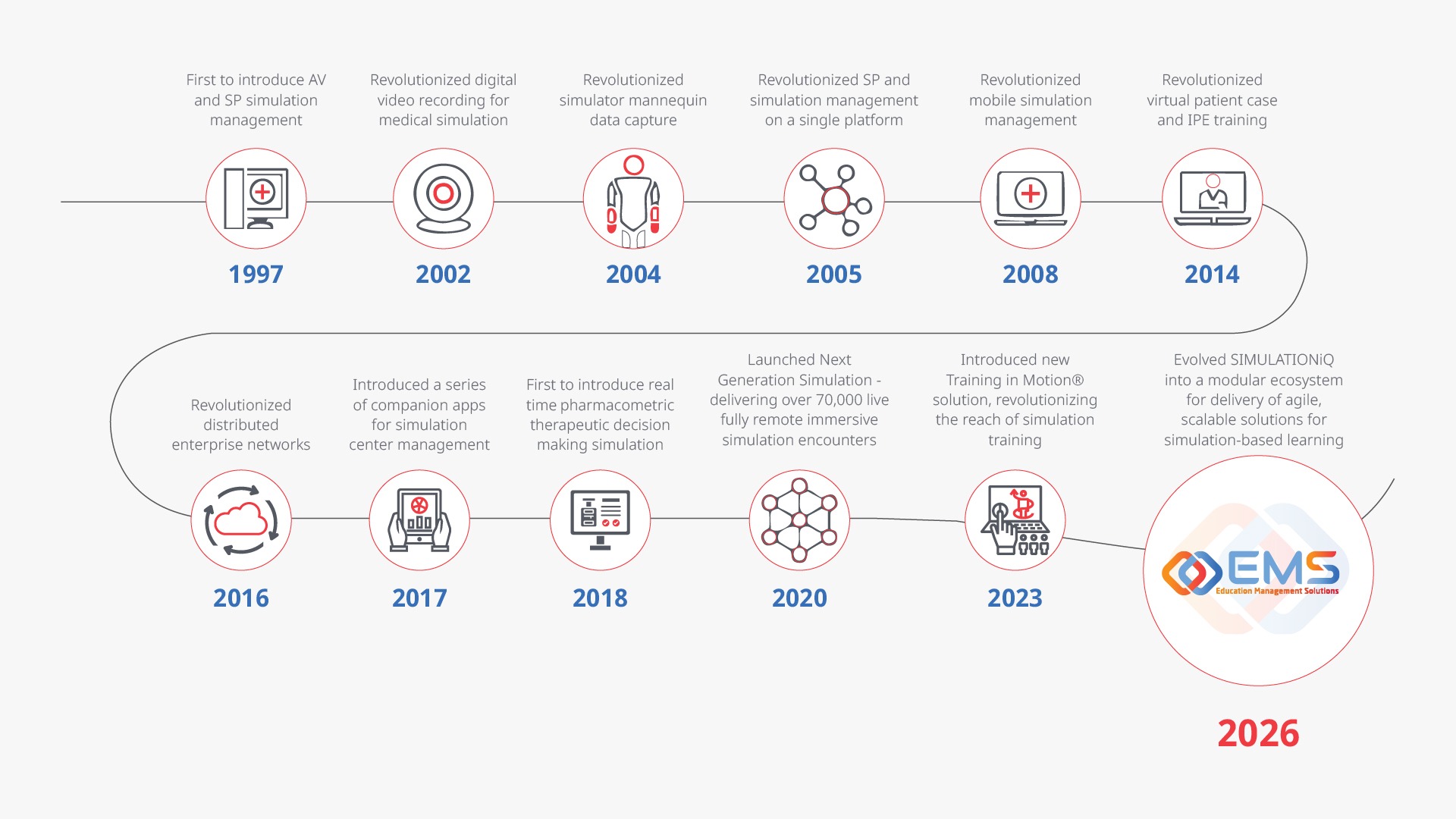 First to introduce AV and SP simulation management

1997

Revolutionized digital video recording for medical simulation

2002

Revolutionized simulator mannequin data capture

2004

Revolutionized SP and simulation management on a single platform

2005

Revolutionized mobile simulation management

2008

Revolutionized virtual patient case and IPE training

2014

Revolutionized distributed enterprise networks

2016

Introduced a series of companion apps for simulation center management

2017

First to introduce real time pharmacometric therapeutic decision making simulation

2018

Launched Next Generation Simulation - delivering over 70,000 live fully remote immersive simulation encounters

2020

Introduced new Training in Motion® solution, revolutionizing the reach of simulation training

2023

Evolved SIMULATIONiQ into a modular ecosystem for delivery of agile, scalable solutions for simulation-based learning

EMS
Education Management Solutions

2026